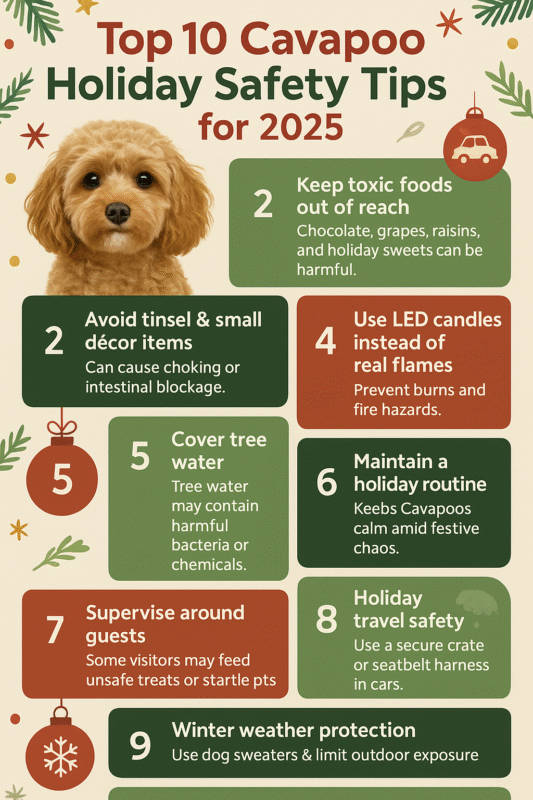 Top 10 Cavapoo Holiday Safety Tips for 2025

2 Keep toxic foods out of reach
Chocolate, grapes, raisins, and holiday sweets can be harmful.

2 Avoid tinsel & small décor items
Can cause choking or intestinal blockage.

4 Use LED candles instead of real flames
Prevent burns and fire hazards.

5

5 Cover tree water
Tree water may contain harmful bacteria or chemicals.

6 Maintain a holiday routine
Keebs Cavapoos calm amid festive chaos.

7 Supervise around guests
Some visitors may feed unsafe treats or startle pts

8 Holiday travel safety
Use a secure crate or seatbelt harness in cars.

9 Winter weather protection
Use dog sweaters & limit outdoor exposure